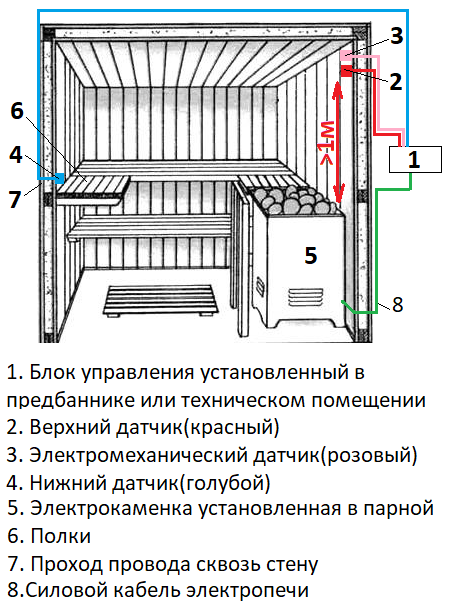 3
2
6
4
7
>1м
1
5
8

1. Блок управления установленный в предбаннике или техническом помещении
2. Верхний датчик(красный)
3. Электромеханический датчик(розовый)
4. Нижний датчик(голубой)
5. Электрокаменка установленная в парной
6. Полки
7. Проход провода сквозь стену
8.Силовой кабель электропечи